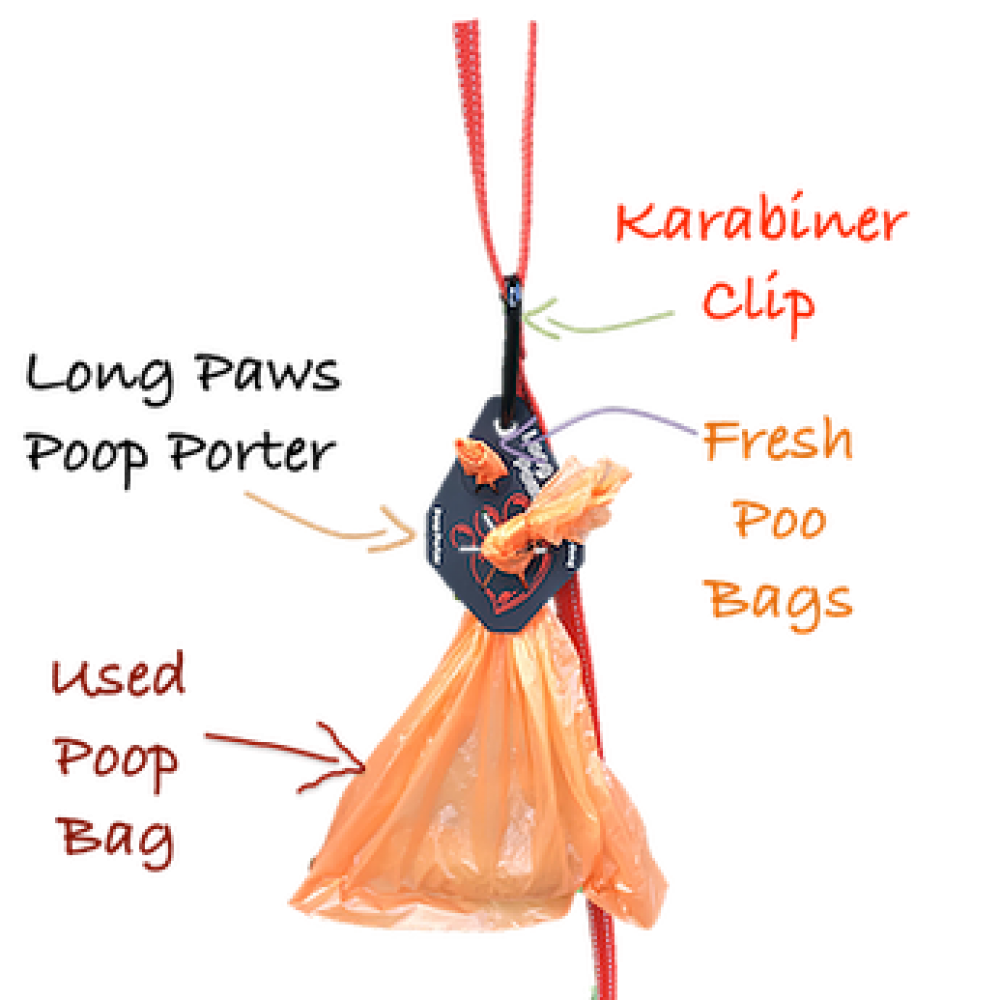 Karabiner Clip

Long Paws Poop Porter

Fresh Poo Bags

Used Poop Bag